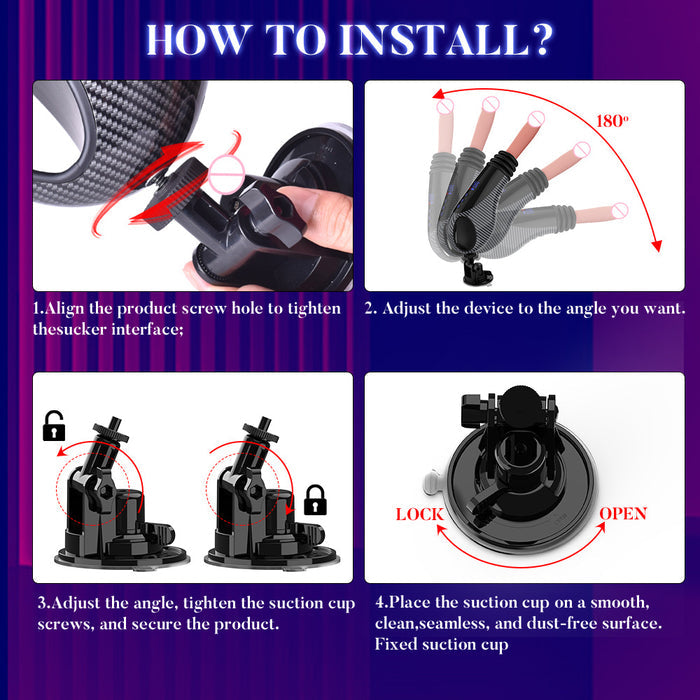 HOW TO INSTALL?

180°

1.Align the product screw hole to tighten thesucker interface;

2. Adjust the device to the angle you want.

LOCK

OPEN

3.Adjust the angle, tighten the suction cup screws, and secure the product.

4.Place the suction cup on a smooth, clean,seamless, and dust-free surface. Fixed suction cup